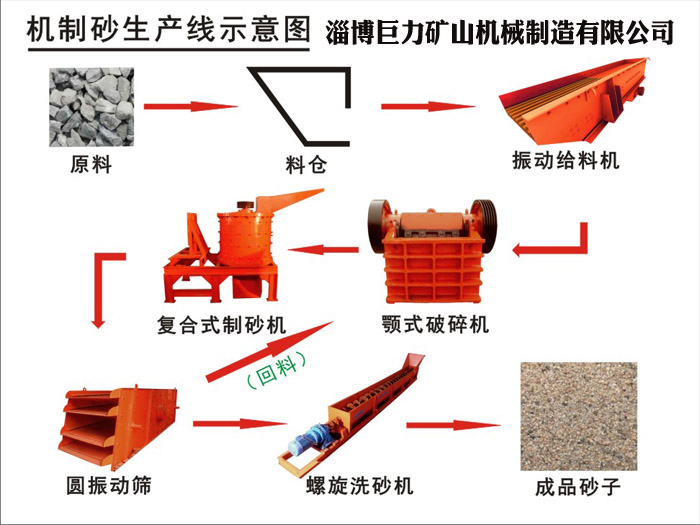 机制砂生产线示意图

淄博巨力矿山机械制造有限公司

原料

料仓

振动给料机

复合式制砂机

颚式破碎机

（回料）

圆振动筛

螺旋洗砂机

成品砂子